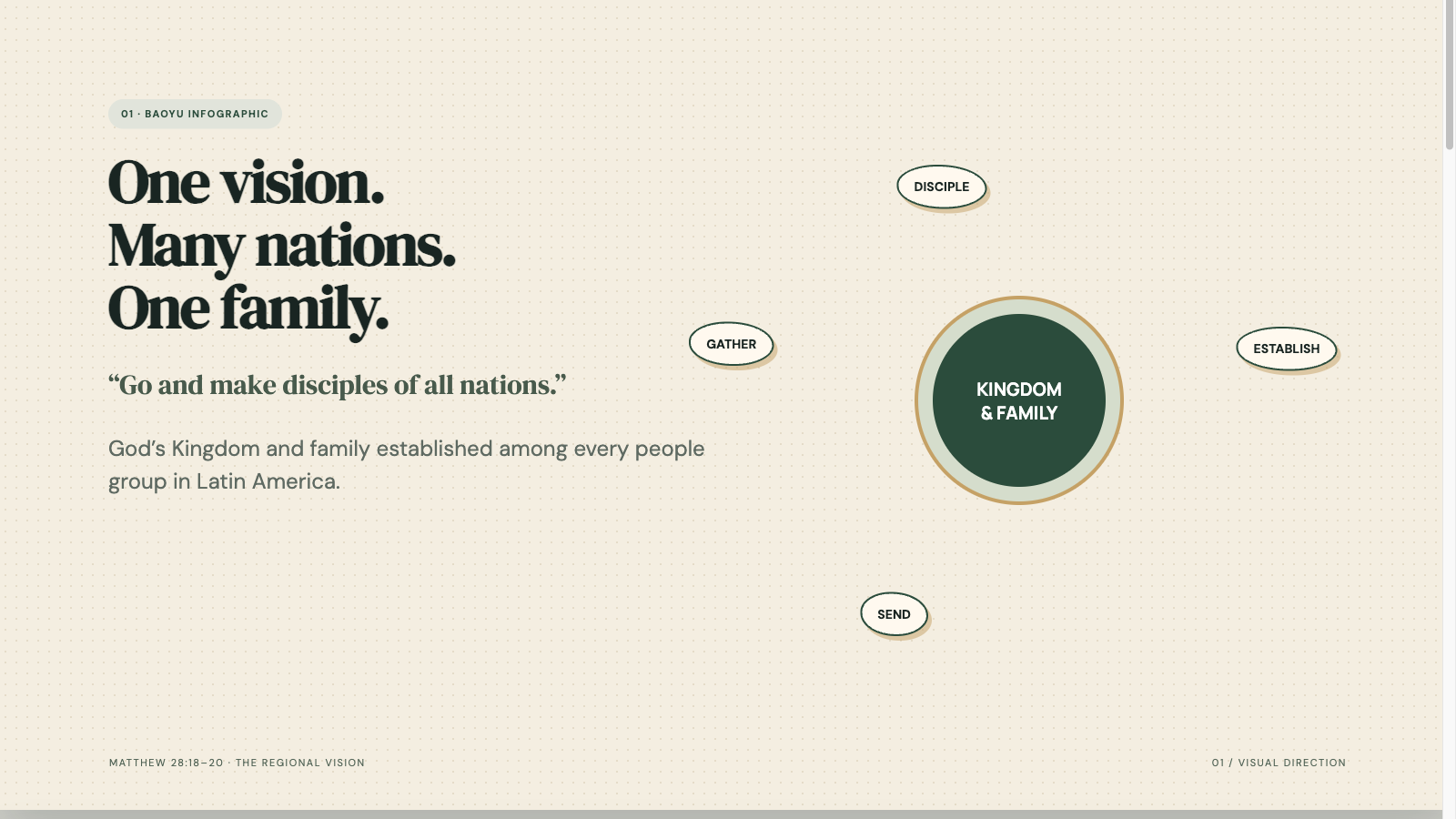 01 · BAOYU INFOGRAPHIC

One vision.
Many nations.
One family.

"Go and make disciples of all nations."

God's Kingdom and family established among every people group in Latin America.

DISCIPLE

GATHER

KINGDOM
& FAMILY

ESTABLISH

SEND

MATTHEW 28:18–20 · THE REGIONAL VISION

01 / VISUAL DIRECTION